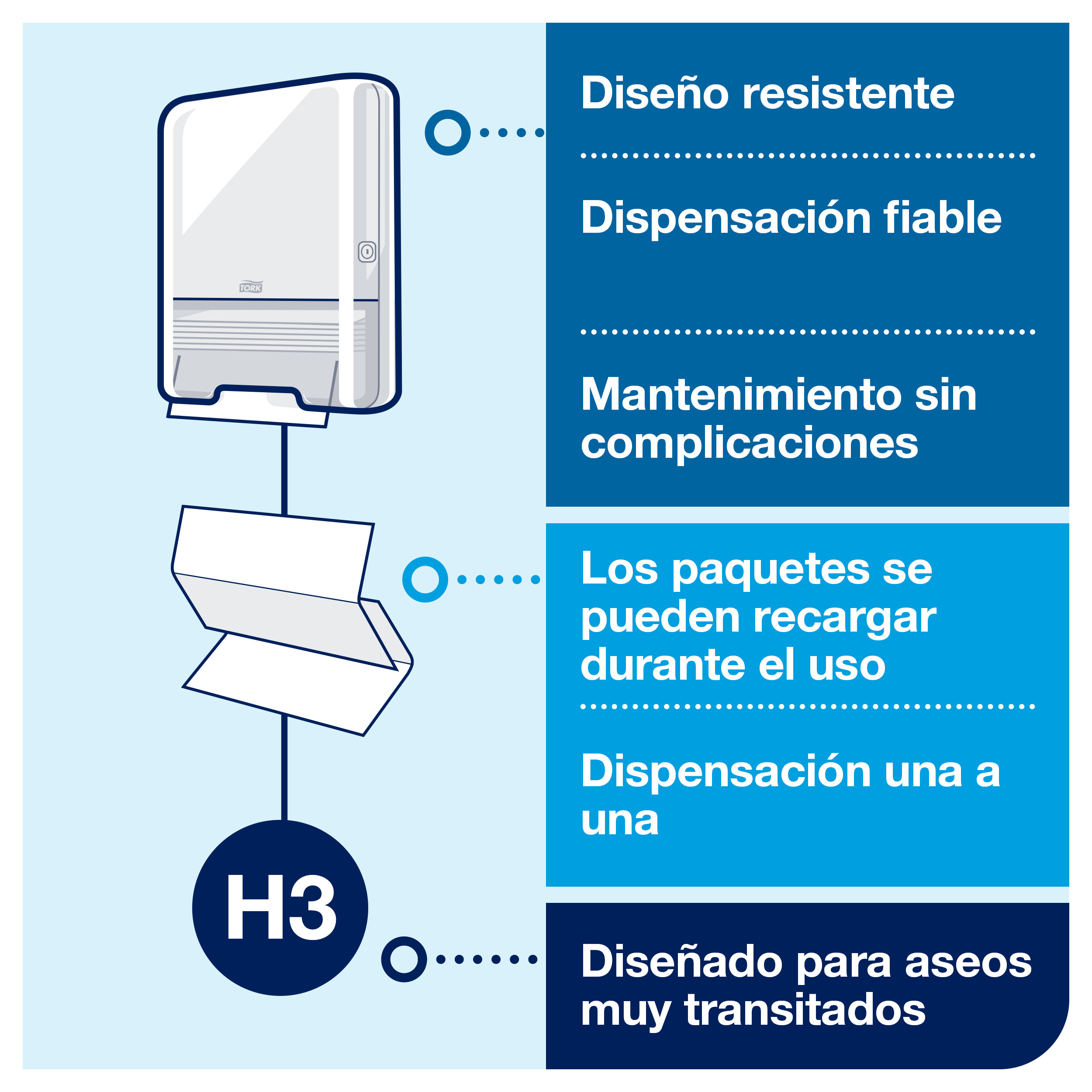 TORK

H3

Diseño resistente

Dispensación fiable

Mantenimiento sin complicaciones

Los paquetes se pueden recargar durante el uso

Dispensación una a una

Diseñado para aseos muy transitados